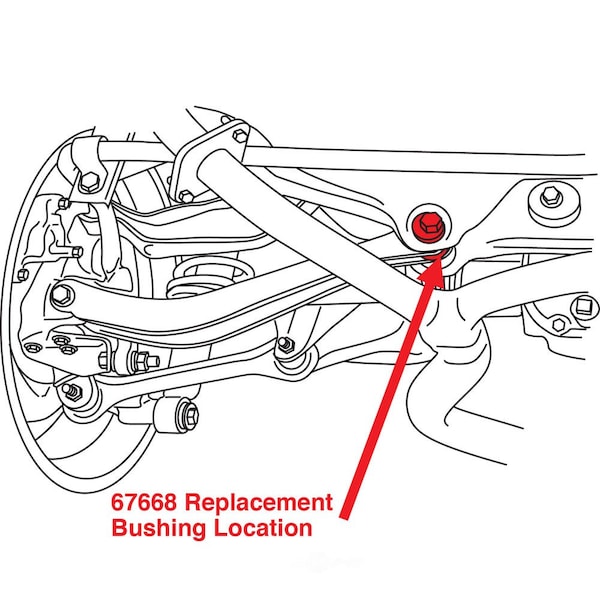 67668 Replacement
Bushing Location